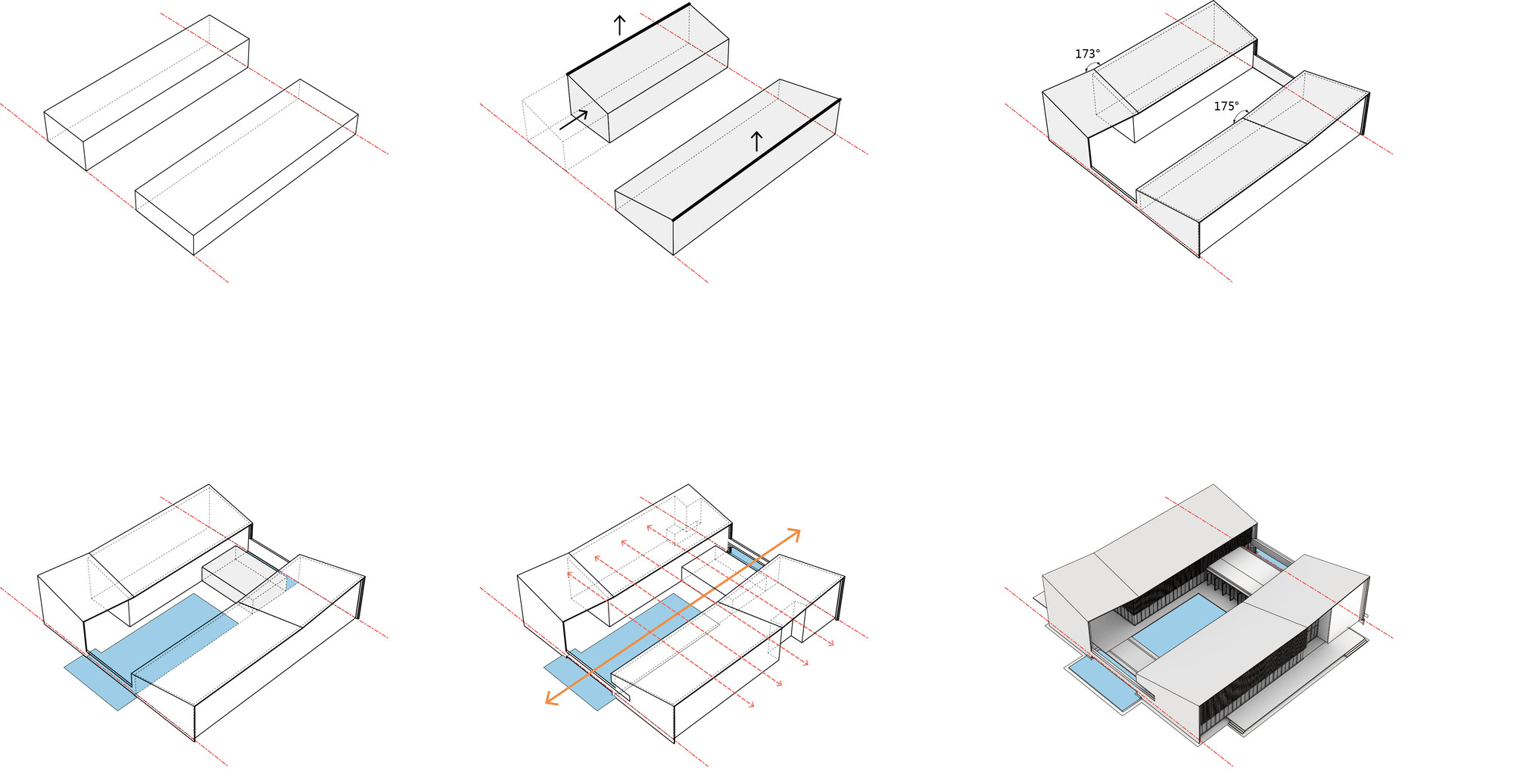 173°
175°