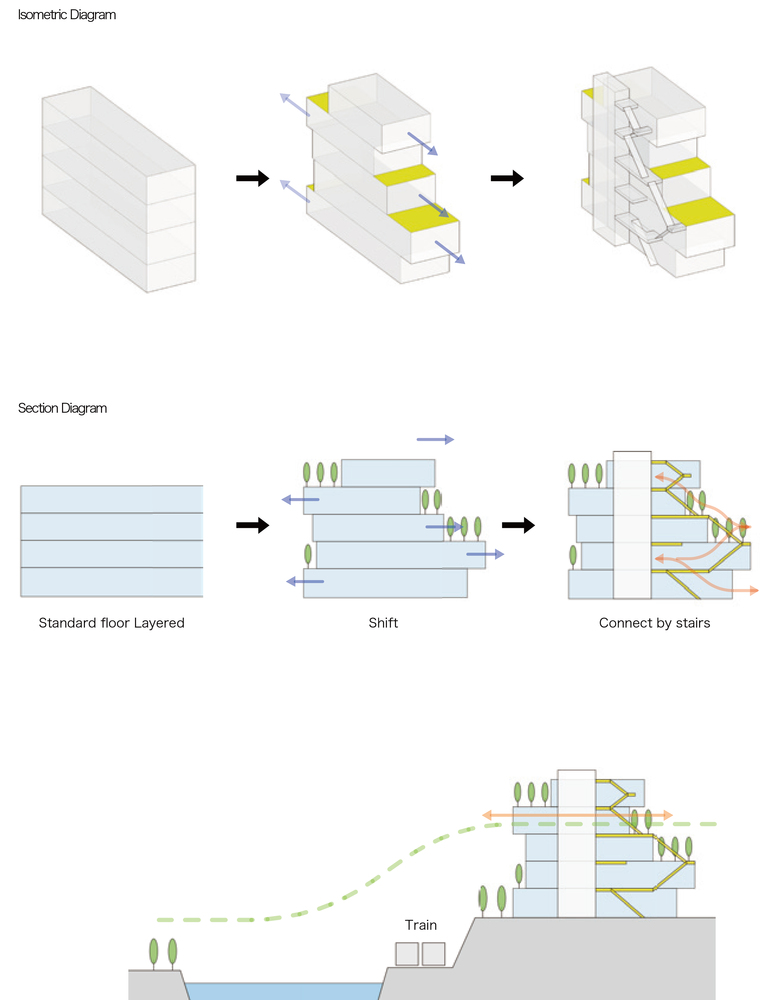 Isometric Diagram

Section Diagram

Standard floor Layered

Shift

Connect by stairs

Train