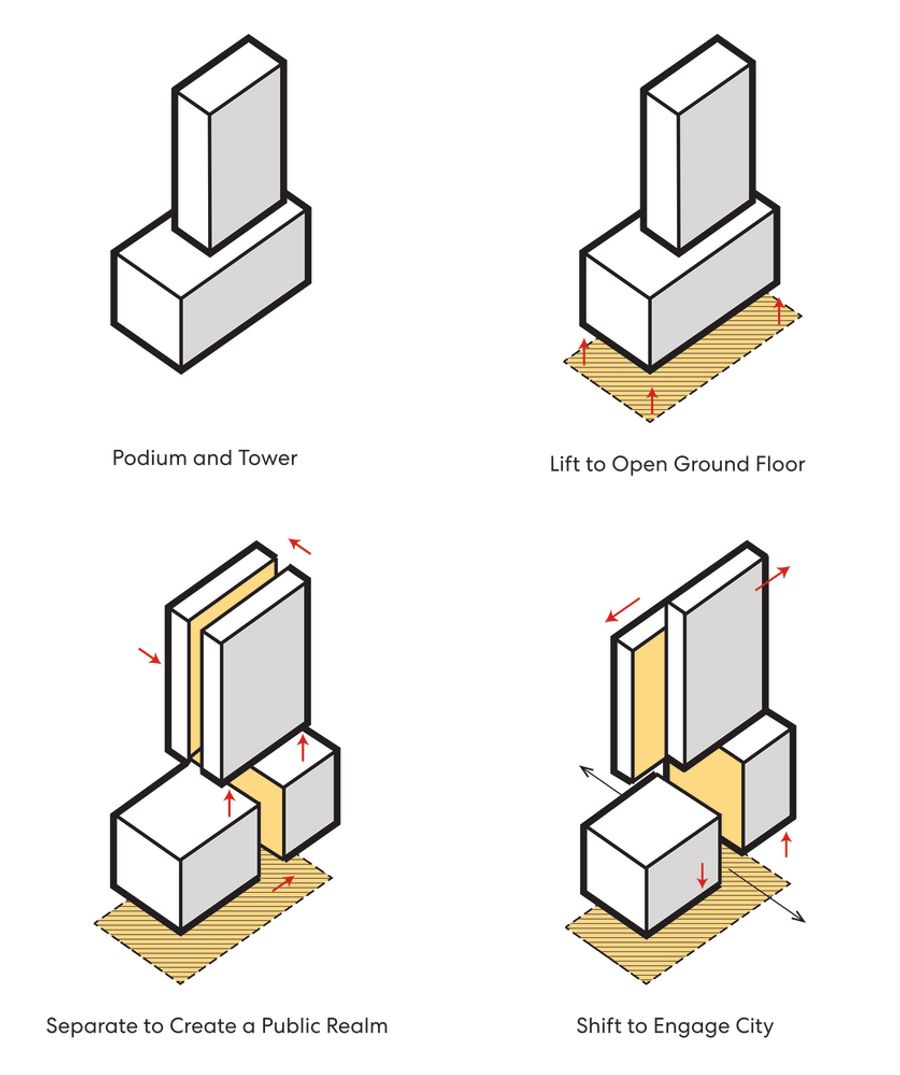 Podium and Tower

Lift to Open Ground Floor

Separate to Create a Public Realm

Shift to Engage City