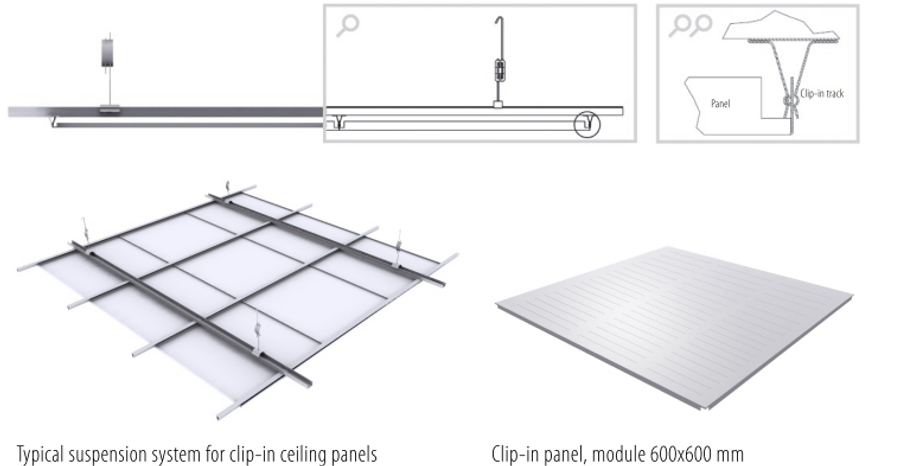 Panel

Clip-in track

Typical suspension system for clip-in ceiling panels

Clip-in panel, module 600x600 mm