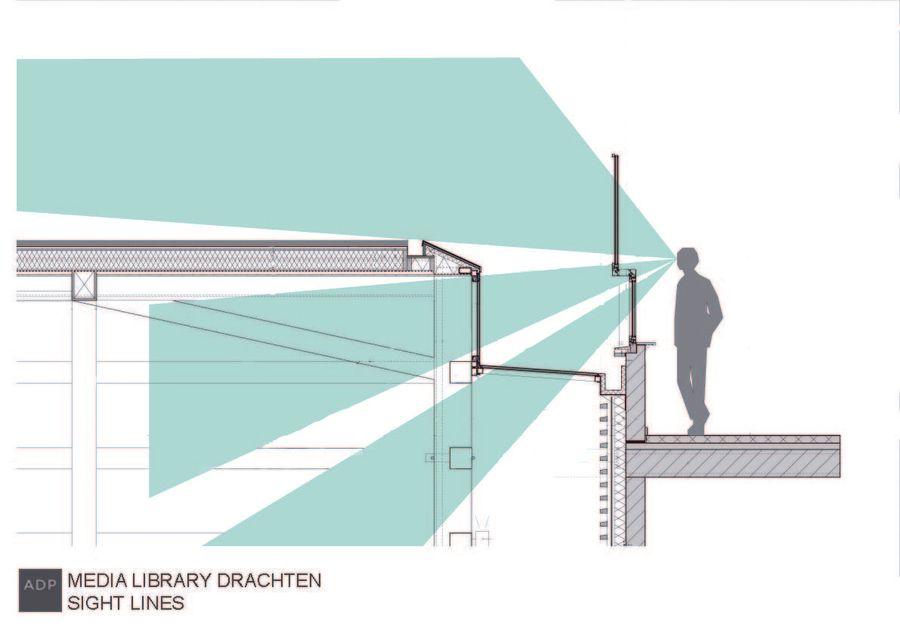 ADP MEDIA LIBRARY DRACHTEN
SIGHT LINES