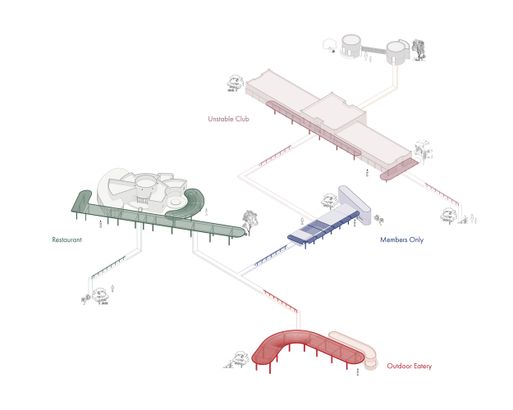 Unstable Club

Restaurant

Members Only

Outdoor Eatery