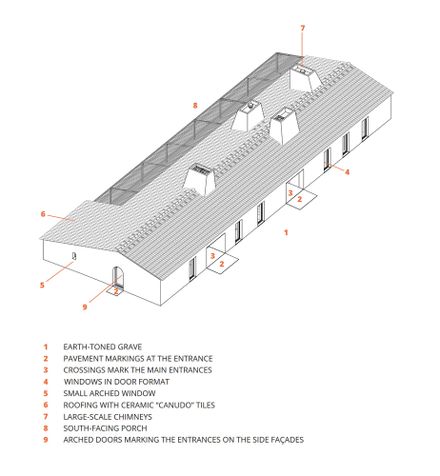 7

8

4

3
2

6

1

3
2

5
2

9

1 EARTH-TONED GRAVE
2 PAVEMENT MARKINGS AT THE ENTRANCE
3 CROSSINGS MARK THE MAIN ENTRANCES
4 WINDOWS IN DOOR FORMAT
5 SMALL ARCHED WINDOW
6 ROOFING WITH CERAMIC "CANUDO" TILES
7 LARGE-SCALE CHIMNEYS
8 SOUTH-FACING PORCH
9 ARCHED DOORS MARKING THE ENTRANCES ON THE SIDE FAÇADES