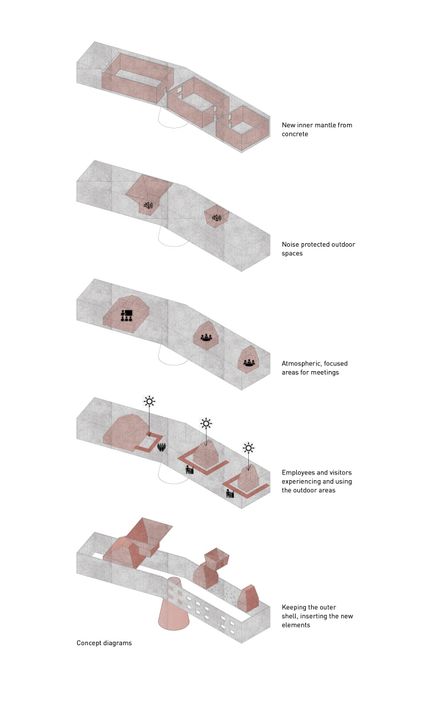 New inner mantle from concrete

Noise protected outdoor spaces

Atmospheric, focused areas for meetings

Employees and visitors experiencing and using the outdoor areas

Keeping the outer shell, inserting the new elements

Concept diagrams