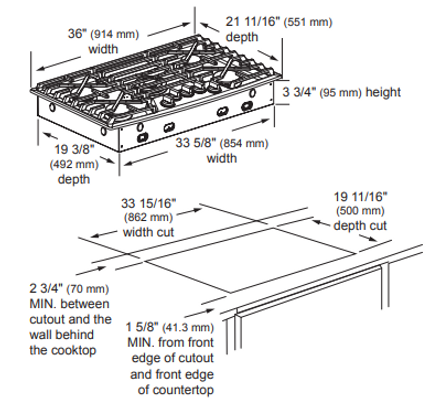 36" (914 mm) width

21 11/16" (551 mm) depth

3 3/4" (95 mm) height

19 3/8" (492 mm) depth

33 5/8" (854 mm) width

33 15/16" (862 mm) width cut

19 11/16" (500 mm) depth cut

2 3/4" (70 mm) MIN. between cutout and the wall behind the cooktop

1 5/8" (41.3 mm) MIN. from front edge of cutout and front edge of countertop