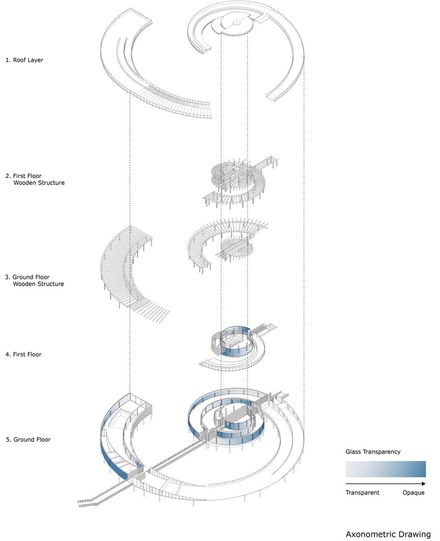 1. Roof Layer

2. First Floor
Wooden Structure

3. Ground Floor
Wooden Structure

4. First Floor

5. Ground Floor

Glass Transparency

Transparent

Opaque

Axonometric Drawing