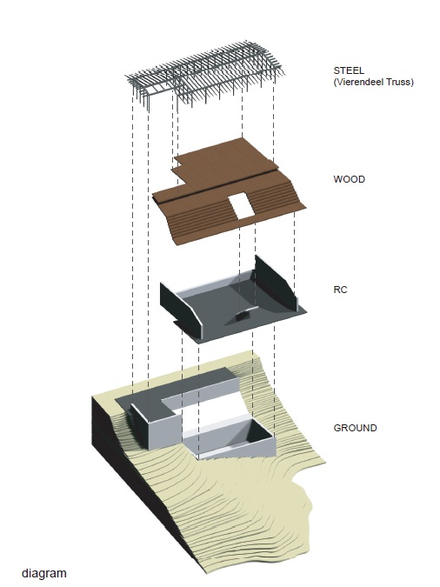 STEEL
(Vierendeel Truss)

WOOD

RC

GROUND

diagram