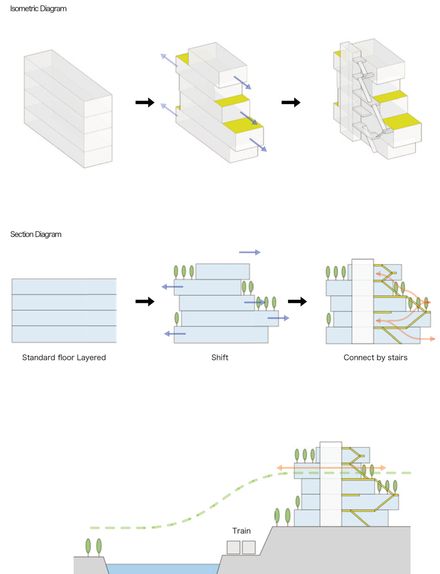 Isometric Diagram

Section Diagram

Standard floor Layered

Shift

Connect by stairs

Train